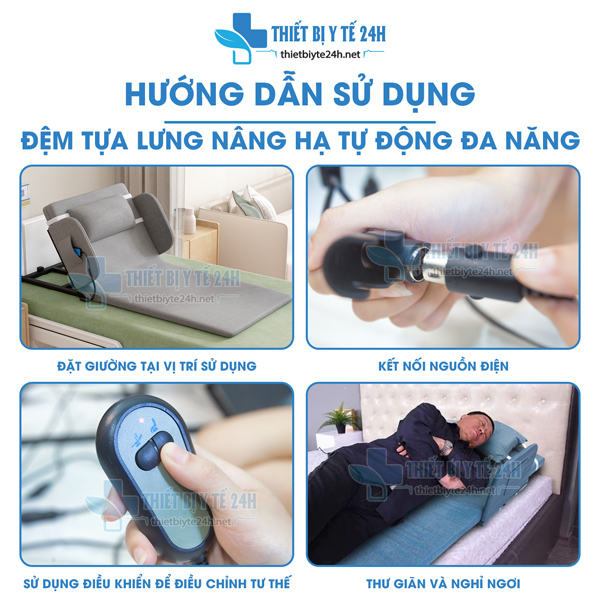 THIẾT BỊ Y TẾ 24H
thietbiyte24h.net

HƯỚNG DẪN SỬ DỤNG

ĐỆM TỰA LƯNG NÂNG HẠ TỰ ĐỘNG ĐA NĂNG

THIẾT BỊ Y TẾ 24H
thietbiyte24h.net

ĐẶT GIƯỜNG TẠI VỊ TRÍ SỬ DỤNG

THIẾT BỊ Y TẾ 24H
thietbiyte24h.net

KẾT NỐI NGUỒN ĐIỆN

THIẾT BỊ Y TẾ 24H
thietbiyte24h.net

SỬ DỤNG ĐIỀU KHIỂN ĐỂ ĐIỀU CHỈNH TƯ THẾ

THIẾT BỊ Y TẾ 24H
thietbiyte24h.net

THƯ GIÃN VÀ NGHỈ NGƠI